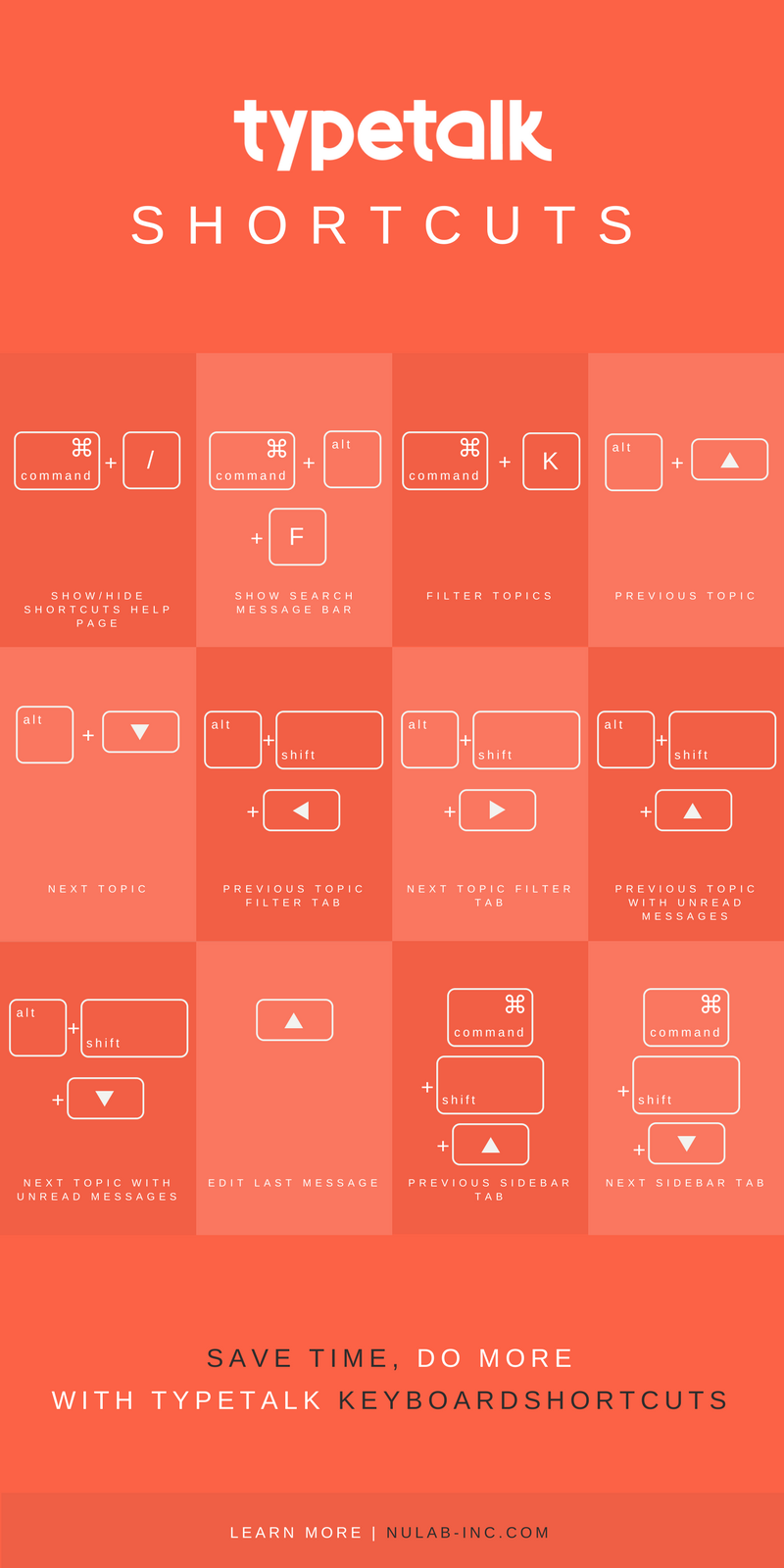 typetalk

SHORTCUTS

⌘ command + /

SHOW/HIDE SHORTCUTS HELP PAGE

⌘ command + alt + F

SHOW SEARCH MESSAGE BAR

⌘ command + K

FILTER TOPICS

alt + ▲

PREVIOUS TOPIC

alt + ▼

NEXT TOPIC

alt + shift + ◀

PREVIOUS TOPIC FILTER TAB

alt + shift + ▶

NEXT TOPIC FILTER TAB

alt + shift + ▲

PREVIOUS TOPIC WITH UNREAD MESSAGES

alt + shift + ▼

NEXT TOPIC WITH UNREAD MESSAGES

▲

EDIT LAST MESSAGE

⌘ command + shift + ▲

PREVIOUS SIDEBAR TAB

⌘ command + shift + ▼

NEXT SIDEBAR TAB

SAVE TIME, DO MORE
WITH TYPETALK KEYBOARDSHORTCUTS

LEARN MORE | NULAB-INC.COM